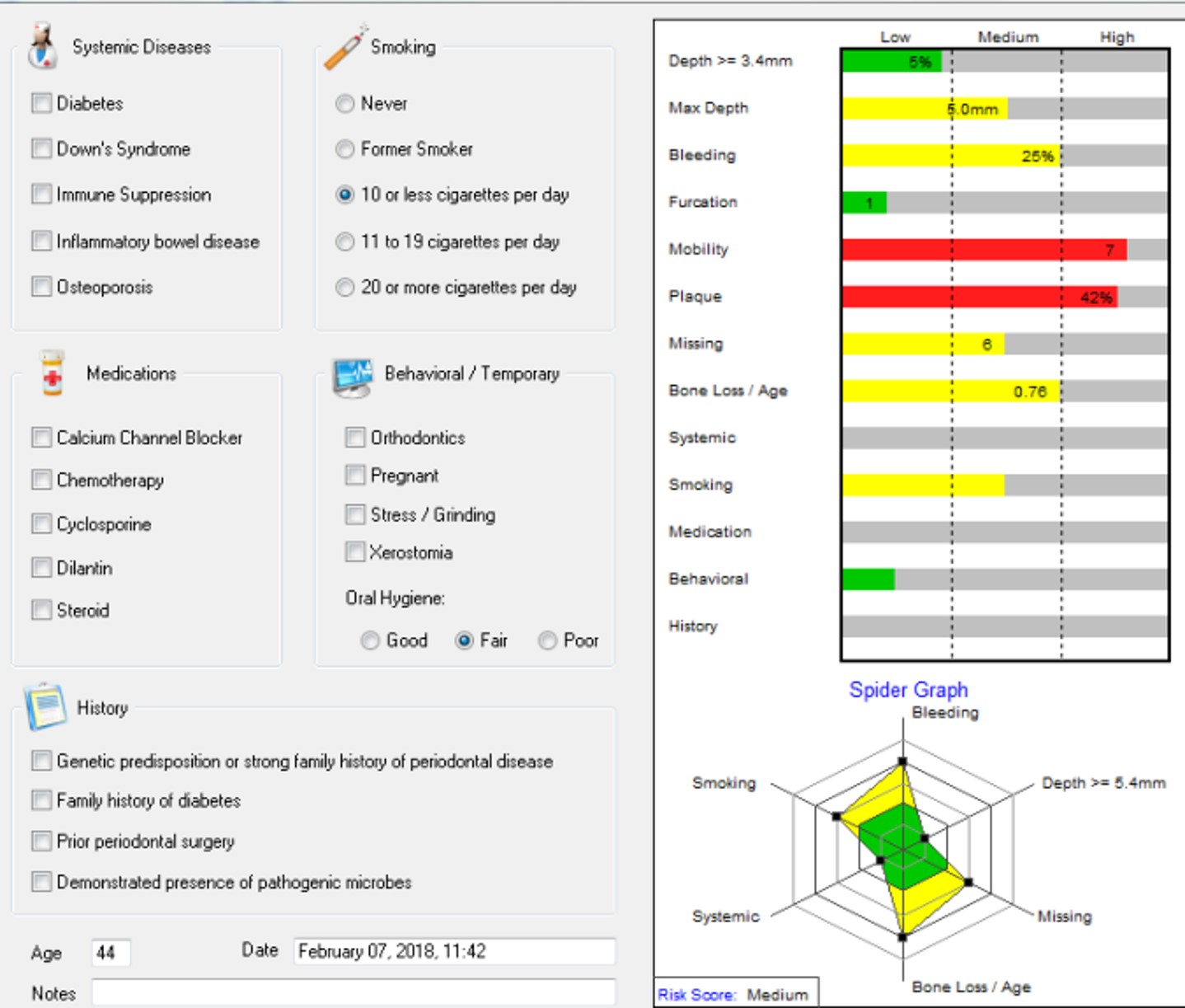 Systemic Diseases

Diabetes

Down's Syndrome

Immune Suppression

Inflammatory bowel disease

Osteoporosis

Smoking

Never

Former Smoker

10 or less cigarettes per day

11 to 19 cigarettes per day

20 or more cigarettes per day

Medications

Calcium Channel Blocker

Chemotherapy

Cyclosporine

Dilantin

Steroid

Behavioral / Temporary

Orthodontics

Pregnant

Stress / Grinding

Xerostomia

Oral Hygiene:

Good Fair Poor

History

Genetic predisposition or strong family history of periodontal disease

Family history of diabetes

Prior periodontal surgery

Demonstrated presence of pathogenic microbes

Age 44

Date February 07, 2018, 11:42

Notes

Low Medium High

Depth >= 3.4mm 5%

Max Depth 5.0mm

Bleeding 25%

Furcation 1

Mobility 7

Plaque 42%

Missing 6

Bone Loss / Age 0.76

Systemic

Smoking

Medication

Behavioral

History

Spider Graph

Bleeding

Depth >= 5.4mm

Missing

Bone Loss / Age

Systemic

Smoking

Risk Score: Medium